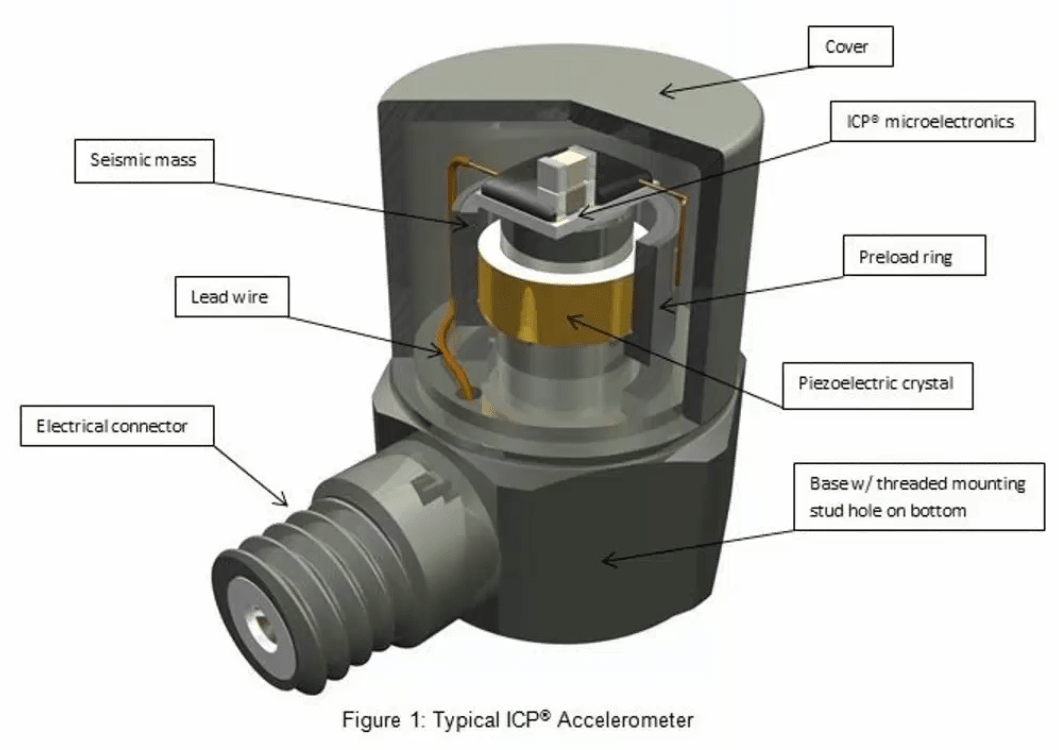 Cover

ICP® microelectronics

Seismic mass

Preload ring

Lead wire

Piezoelectric crystal

Electrical connector

Base w/ threaded mounting stud hole on bottom

Figure 1: Typical ICP® Accelerometer